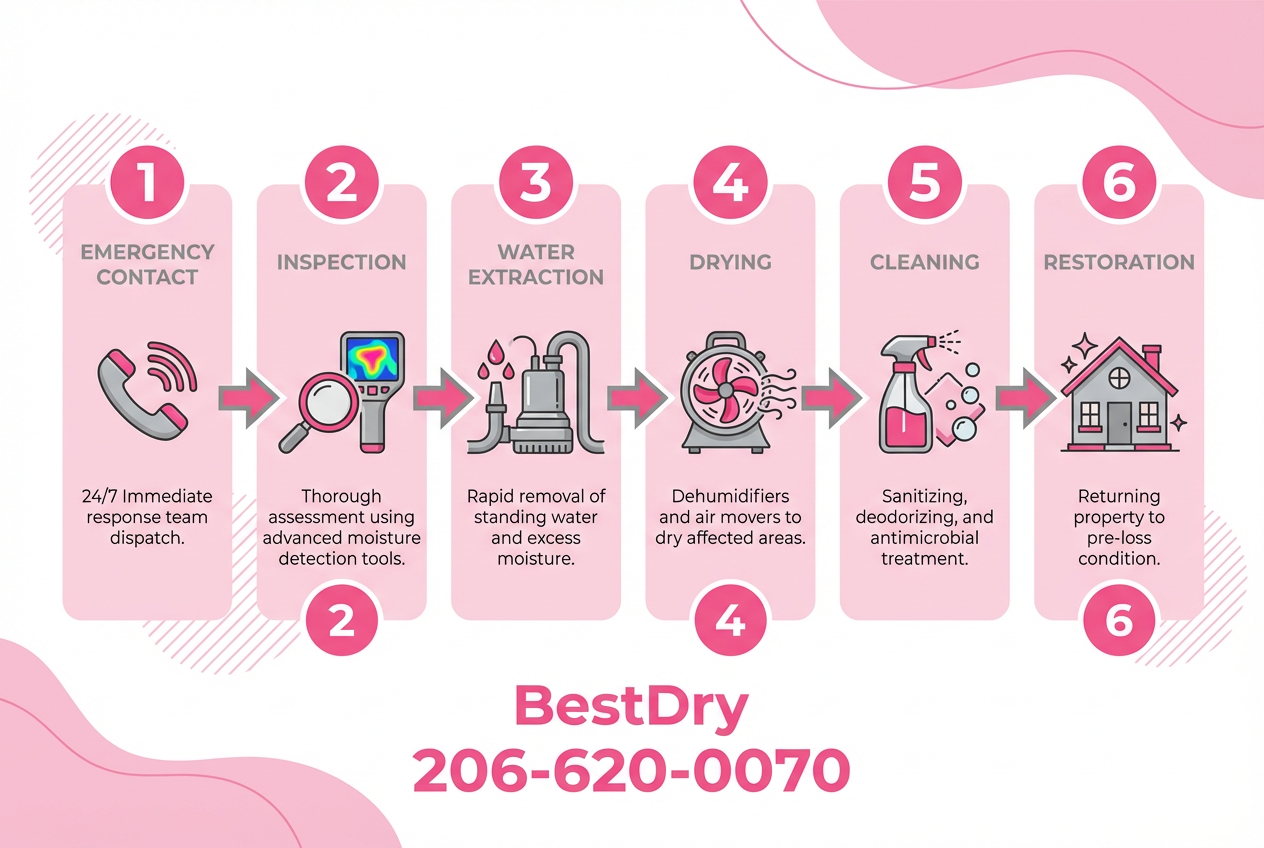 1
EMERGENCY CONTACT
24/7 Immediate response team dispatch.

2
INSPECTION
Thorough assessment using advanced moisture detection tools.
2

3
WATER EXTRACTION
Rapid removal of standing water and excess moisture.

4
DRYING
Dehumidifiers and air movers to dry affected areas.
4

5
CLEANING
Sanitizing, deodorizing, and antimicrobial treatment.

6
RESTORATION
Returning property to pre-loss condition.
6

BestDry
206-620-0070